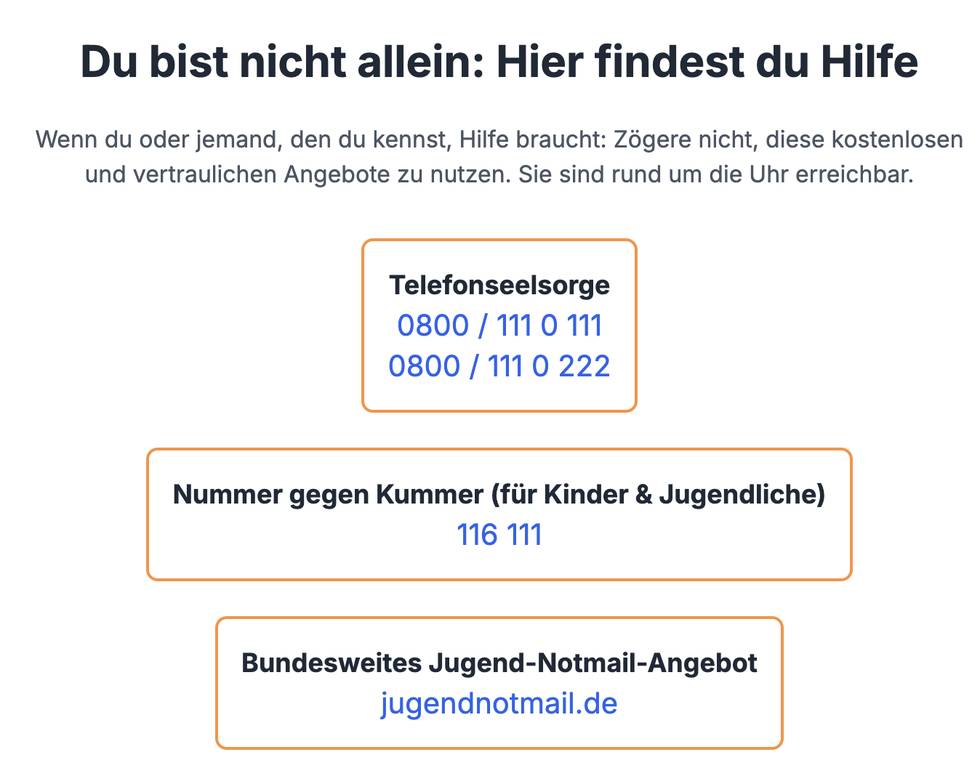 Du bist nicht allein: Hier findest du Hilfe

Wenn du oder jemand, den du kennst, Hilfe braucht: Zögere nicht, diese kostenlosen und vertraulichen Angebote zu nutzen. Sie sind rund um die Uhr erreichbar.

Telefonseelsorge
0800 / 111 0 111
0800 / 111 0 222

Nummer gegen Kummer (für Kinder & Jugendliche)
116 111

Bundesweites Jugend-Notmail-Angebot
jugendnotmail.de